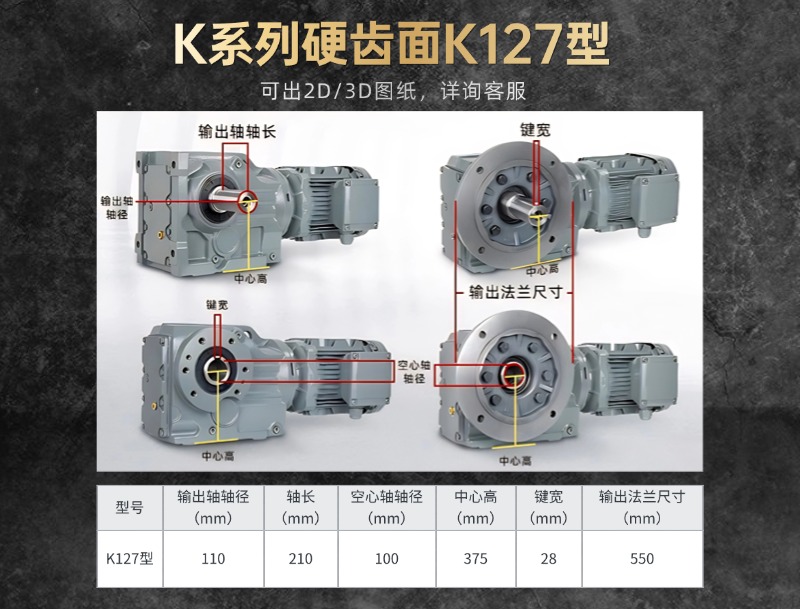 K系列硬齿面K127型

可出2D/3D图纸，详询客服

输出轴轴长

输出轴轴径

中心高

键宽

中心高

输出法兰尺寸

键宽

空心轴轴径

中心高

中心高

| 型号 | 输出轴轴径（mm） | 轴长（mm） | 空心轴轴径（mm） | 中心高（mm） | 键宽（mm） | 输出法兰尺寸（mm） |
|---|---|---|---|---|---|---|
| K127型 | 110 | 210 | 100 | 375 | 28 | 550 |