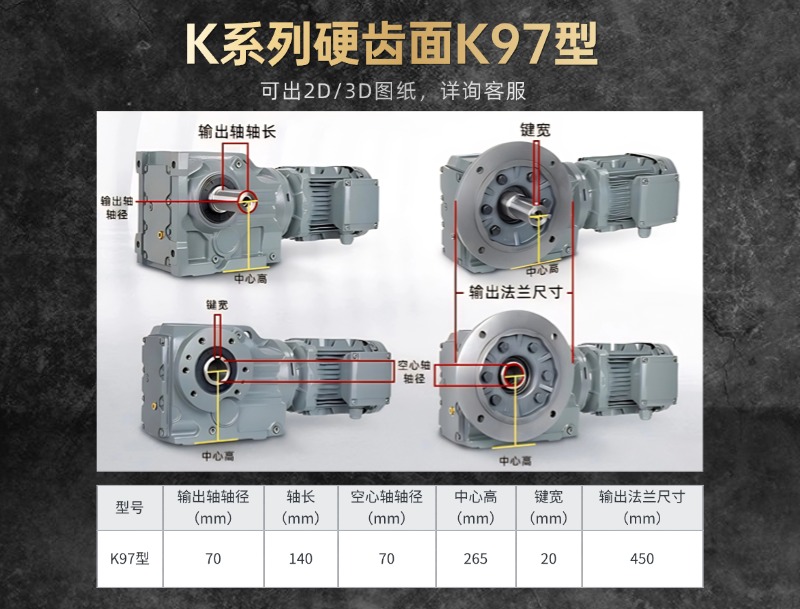 K系列硬齿面K97型

可出2D/3D图纸，详询客服

输出轴轴长

输出轴轴径

中心高

键宽

中心高

输出法兰尺寸

键宽

空心轴轴径

中心高

中心高

| 型号 | 输出轴轴径（mm） | 轴长（mm） | 空心轴轴径（mm） | 中心高（mm） | 键宽（mm） | 输出法兰尺寸（mm） |
|---|---|---|---|---|---|---|
| K97型 | 70 | 140 | 70 | 265 | 20 | 450 |