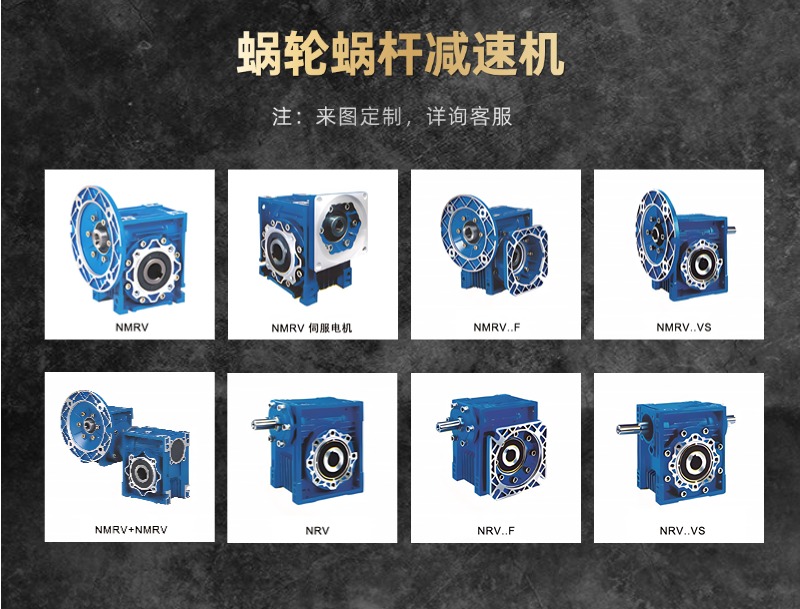 蜗轮蜗杆减速机

注：来图定制，详询客服

NMRV

NMRV 伺服电机

NMRV..F

NMRV..VS

NMRV+NMRV

NRV

NRV..F

NRV..VS